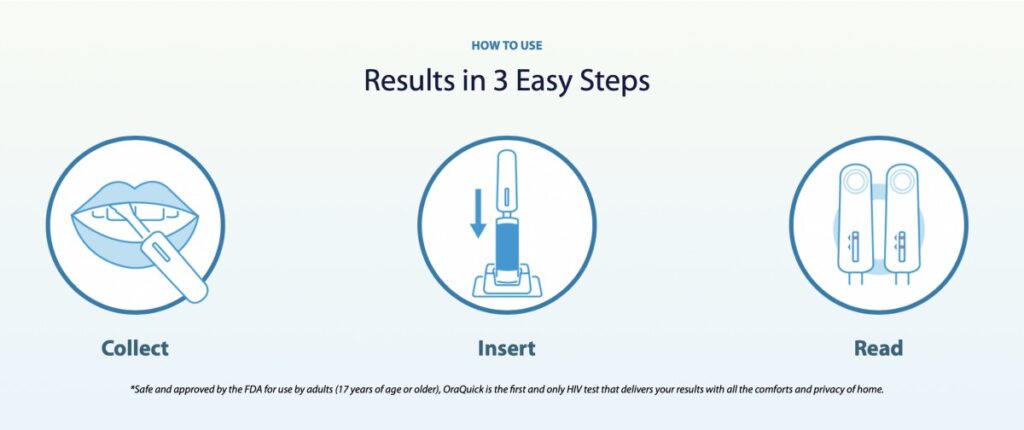 HOW TO USE

Results in 3 Easy Steps

Collect

Insert

Read

*Safe and approved by the FDA for use by adults (17 years of age or older), OraQuick is the first and only HIV test that delivers your results with all the comforts and privacy of home.