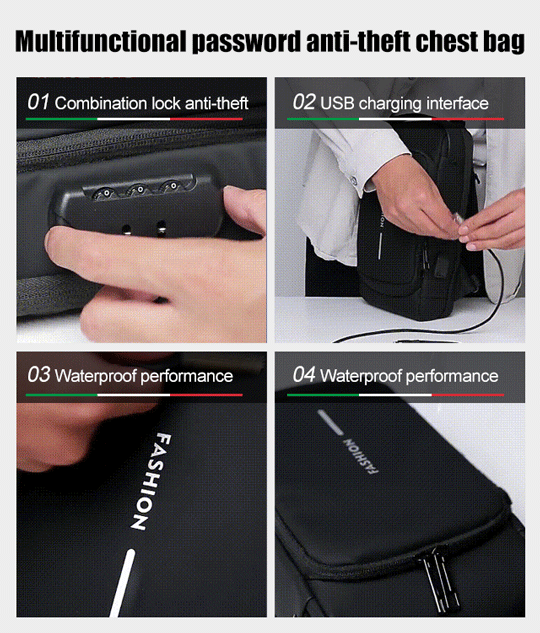 Multifunctional password anti-theft chest bag

01 Combination lock anti-theft

02 USB charging interface

03 Waterproof performance

FASHION

04 Waterproof performance

FASHION